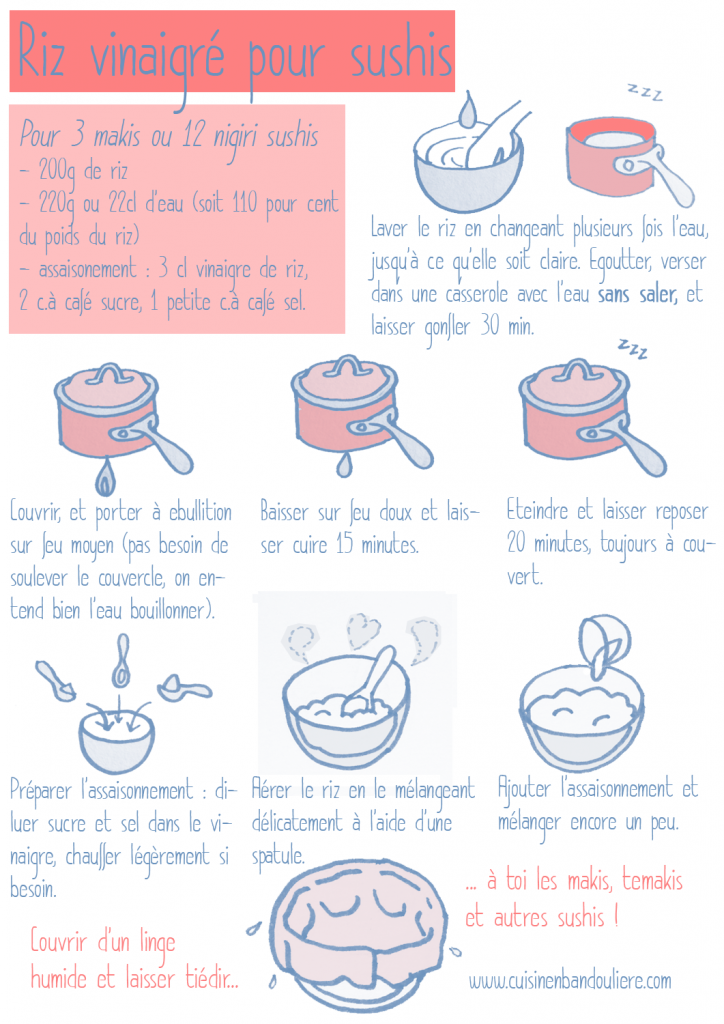 Riz vinaigré pour sushis

Pour 3 makis ou 12 nigiri sushis
- 200g de riz
- 220g ou 22cl d'eau (soit 110 pour cent du poids du riz)
- assaisonement : 3 cl vinaigre de riz, 2 c.à café sucre, 1 petite c.à café sel.

zzz

Laver le riz en changeant plusieurs fois l'eau, jusqu'à ce qu'elle soit claire. Egoutter, verser dans une casserole avec l'eau sans saler, et laisser gonfler 30 min.

zzz

Couvrir, et porter à ebullition sur feu moyen (pas besoin de soulever le couvercle, on entend bien l'eau bouillonner).

Baisser sur feu doux et laisser cuire 15 minutes.

Eteindre et laisser reposer 20 minutes, toujours à couvert.

Préparer l'assaisonnement : diluer sucre et sel dans le vinaigre, chauffer légèrement si besoin.

Aérer le riz en le mélangeant délicatement à l'aide d'une spatule.

Ajouter l'assaisonnement et mélanger encore un peu.

Couvrir d'un linge humide et laisser tiédir...

... à toi les makis, temakis et autres sushis !

www.cuisinenbandouliere.com